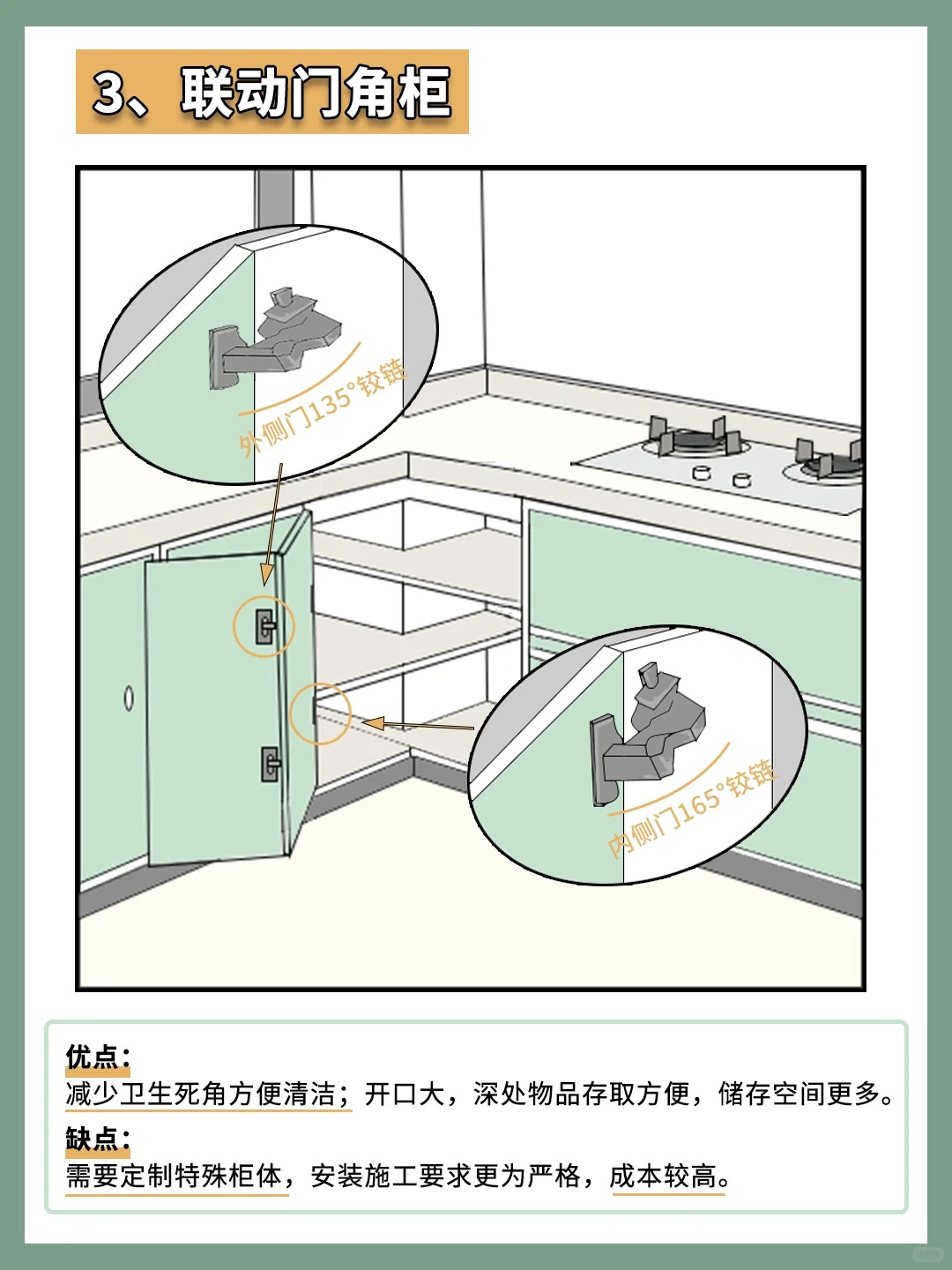 3、联动门角柜

外侧门135°铰链

内侧门165°铰链

优点：
减少卫生死角方便清洁；开口大，深处物品存取方便，储存空间更多。

缺点：
需要定制特殊柜体，安装施工要求更为严格，成本较高。